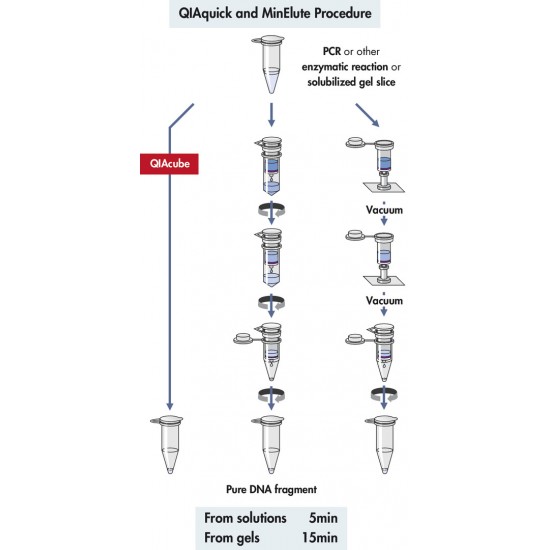 QIAquick and MinElute Procedure

PCR or other enzymatic reaction or solubilized gel slice

QIAcube

Vacuum

Vacuum

Pure DNA fragment

From solutions 5min
From gels 15min